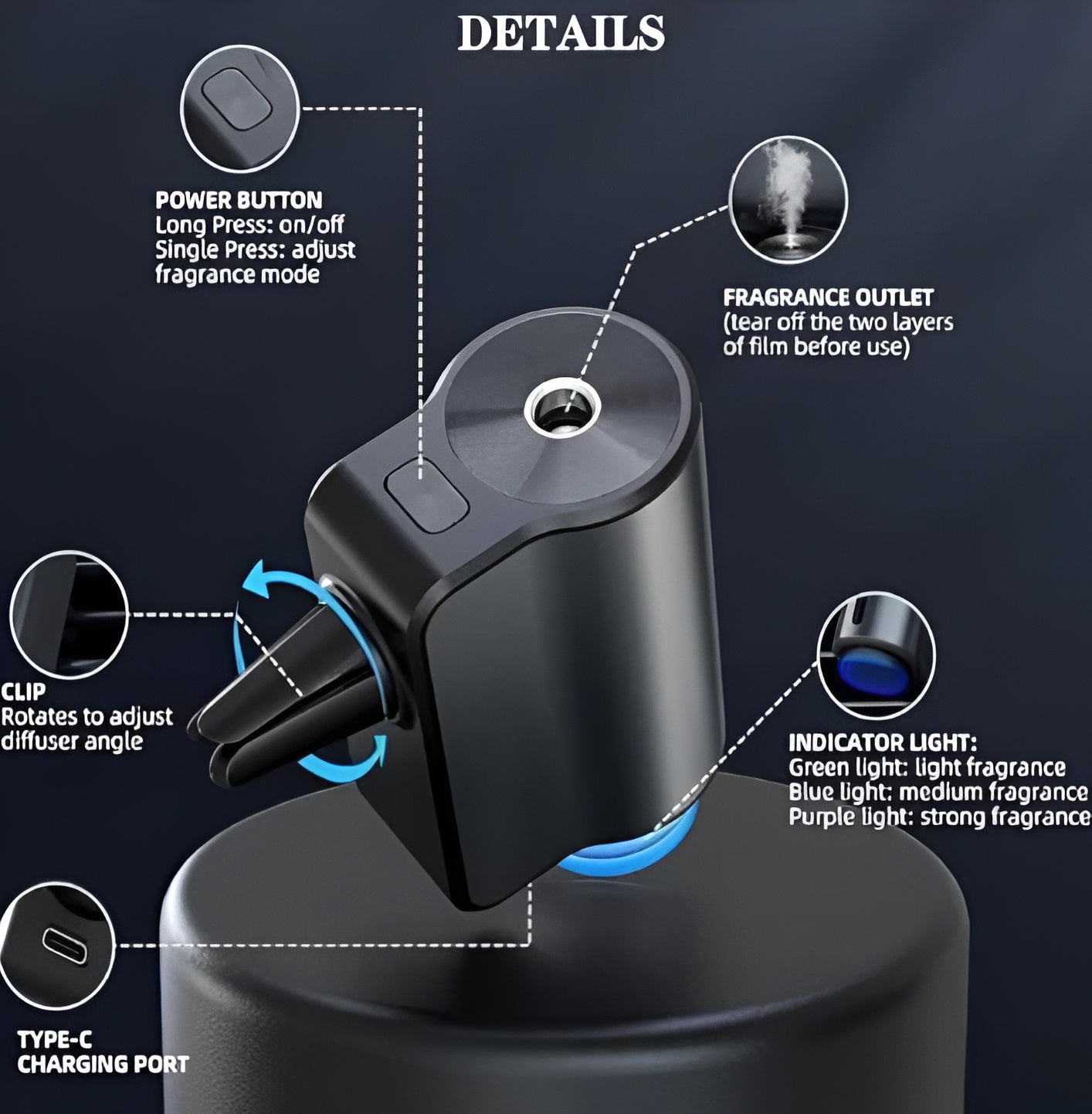 DETAILS

POWER BUTTON
Long Press: on/off
Single Press: adjust fragrance mode

FRAGRANCE OUTLET
(tear off the two layers of film before use)

CLIP
Rotates to adjust diffuser angle

INDICATOR LIGHT:
Green light: light fragrance
Blue light: medium fragrance
Purple light: strong fragrance

TYPE-C
CHARGING PORT