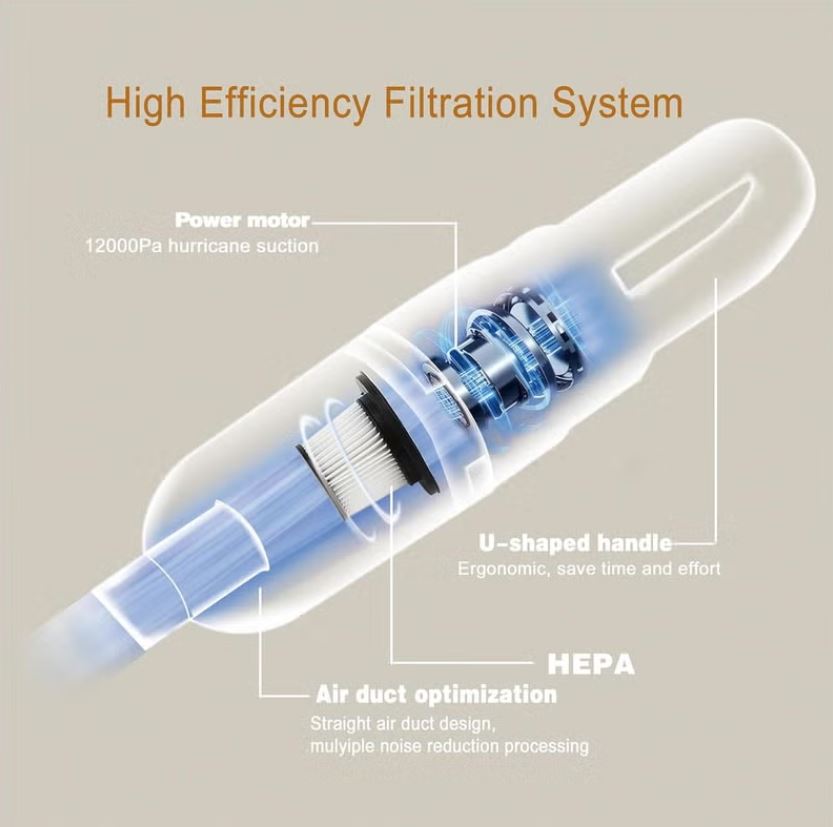 High Efficiency Filtration System

Power motor
12000Pa hurricane suction

U-shaped handle
Ergonomic, save time and effort

HEPA

Air duct optimization
Straight air duct design,
mulyiple noise reduction processing