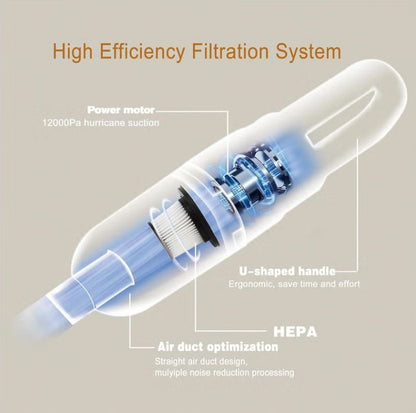 High Efficiency Filtration System

Power motor
12000Pa hurricane suction

U-shaped handle
Ergonomic, save time and effort

HEPA

Air duct optimization
Straight air duct design,
mulyiple noise reduction processing