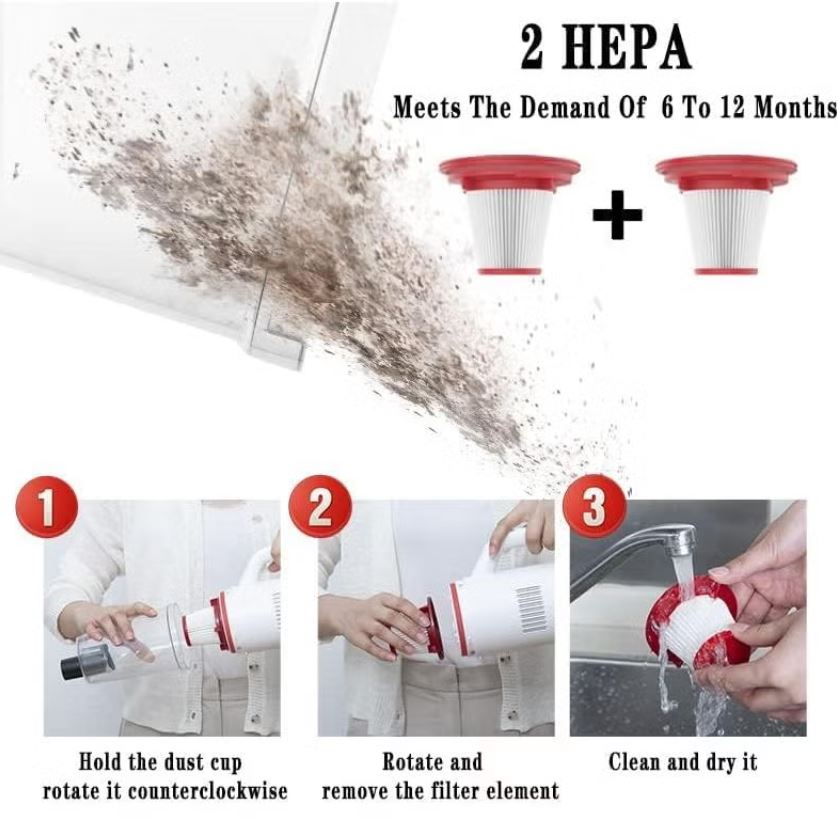 2 HEPA

Meets The Demand Of 6 To 12 Months

+

1

2

3

Hold the dust cup rotate it counterclockwise

Rotate and remove the filter element

Clean and dry it